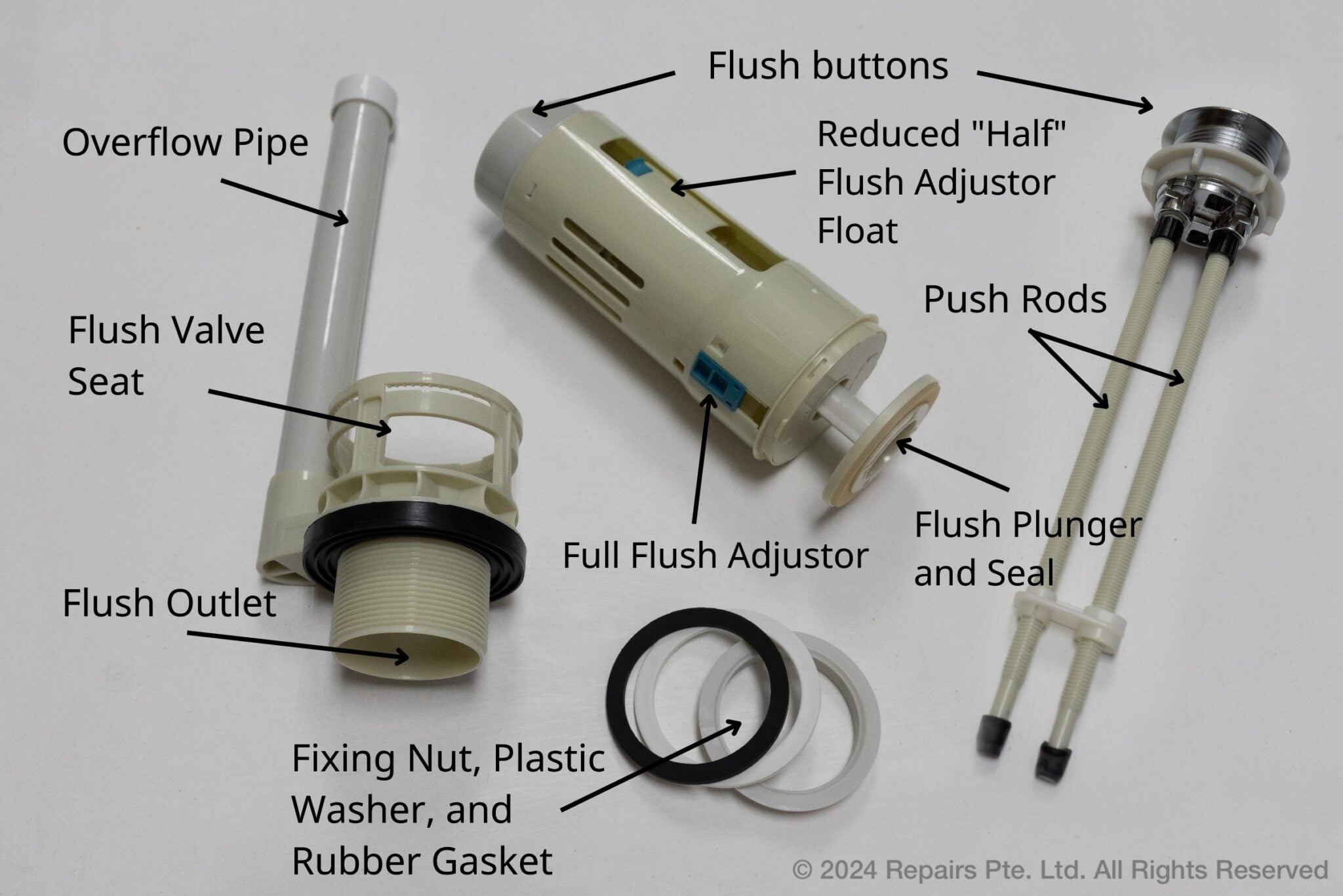 Flush buttons

Overflow Pipe

Reduced "Half" Flush Adjustor Float

Push Rods

Flush Valve Seat

Full Flush Adjustor

Flush Plunger and Seal

Flush Outlet

Fixing Nut, Plastic Washer, and Rubber Gasket

© 2024 Repairs Pte. Ltd. All Rights Reserved